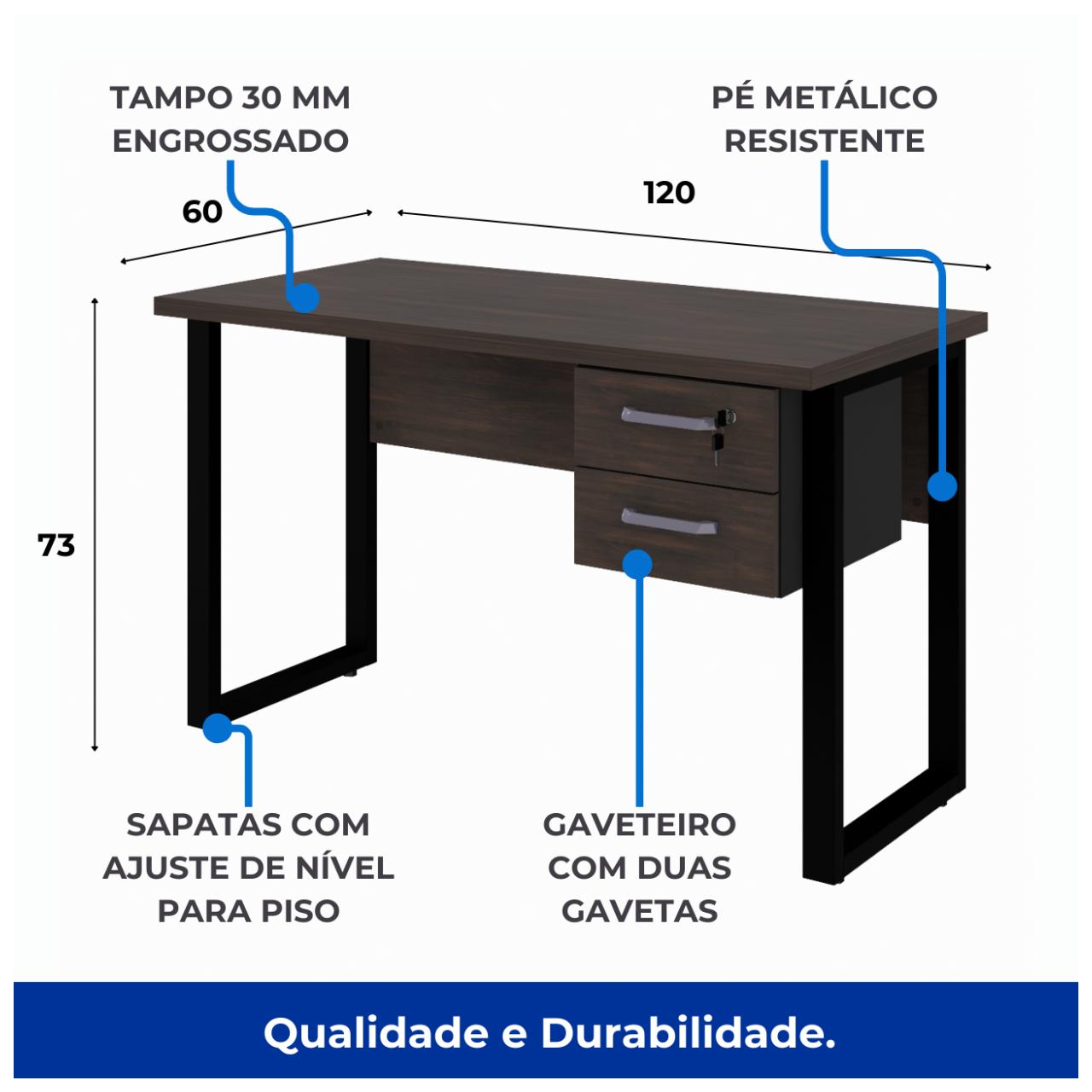 TAMPO 30 MM ENGROSSADO

PÉ METÁLICO RESISTENTE

60

120

73

SAPATAS COM AJUSTE DE NÍVEL PARA PISO

GAVETEIRO COM DUAS GAVETAS

Qualidade e Durabilidade.