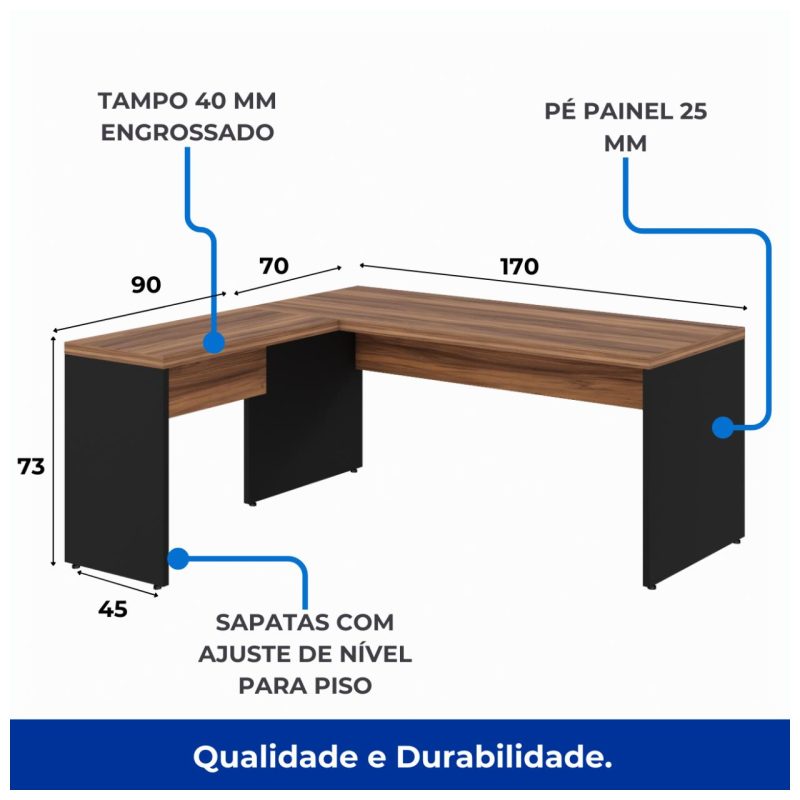 TAMPO 40 MM ENGROSSADO

PÉ PAINEL 25 MM

90

70

170

73

45

SAPATAS COM AJUSTE DE NÍVEL PARA PISO

Qualidade e Durabilidade.